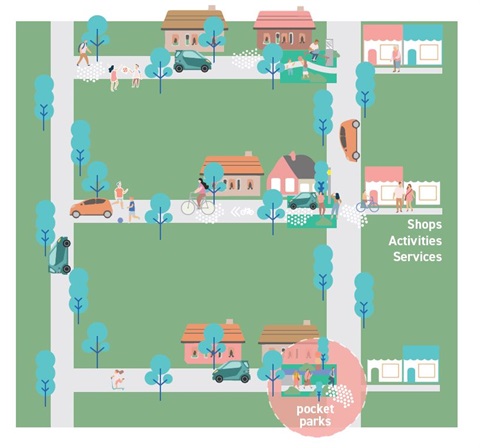 Shops
Activities
Services

pocket
parks