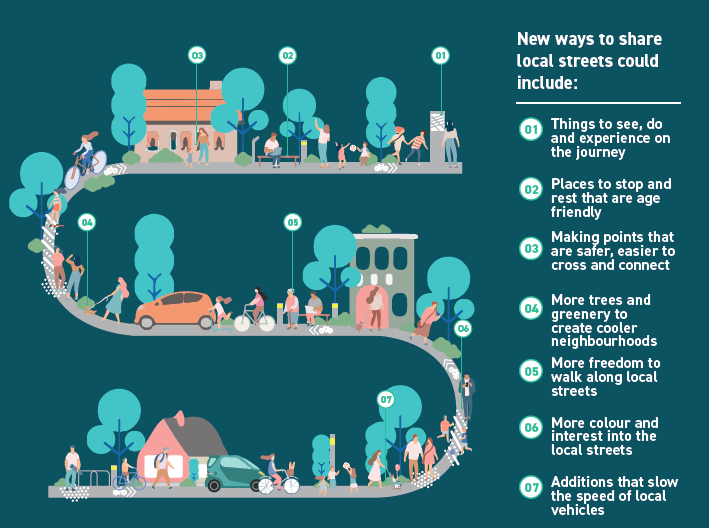 03 02 01

04 05

06

07

New ways to share local streets could include:

01 Things to see, do and experience on the journey

02 Places to stop and rest that are age friendly

03 Making points that are safer, easier to cross and connect

04 More trees and greenery to create cooler neighbourhoods

05 More freedom to walk along local streets

06 More colour and interest into the local streets

07 Additions that slow the speed of local vehicles