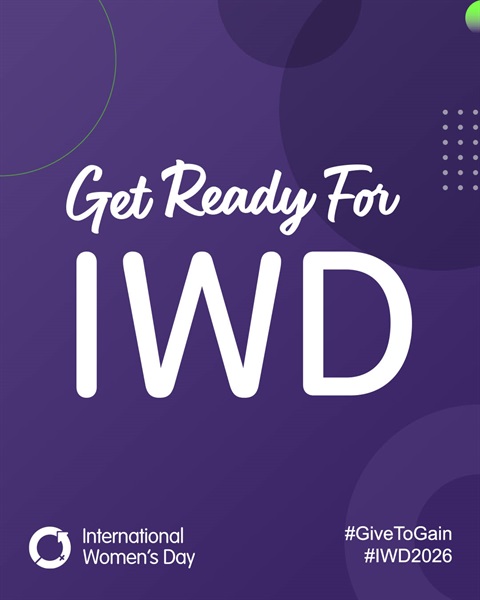 Get Ready For

IWD

International Women's Day

#GiveToGain
#IWD2026